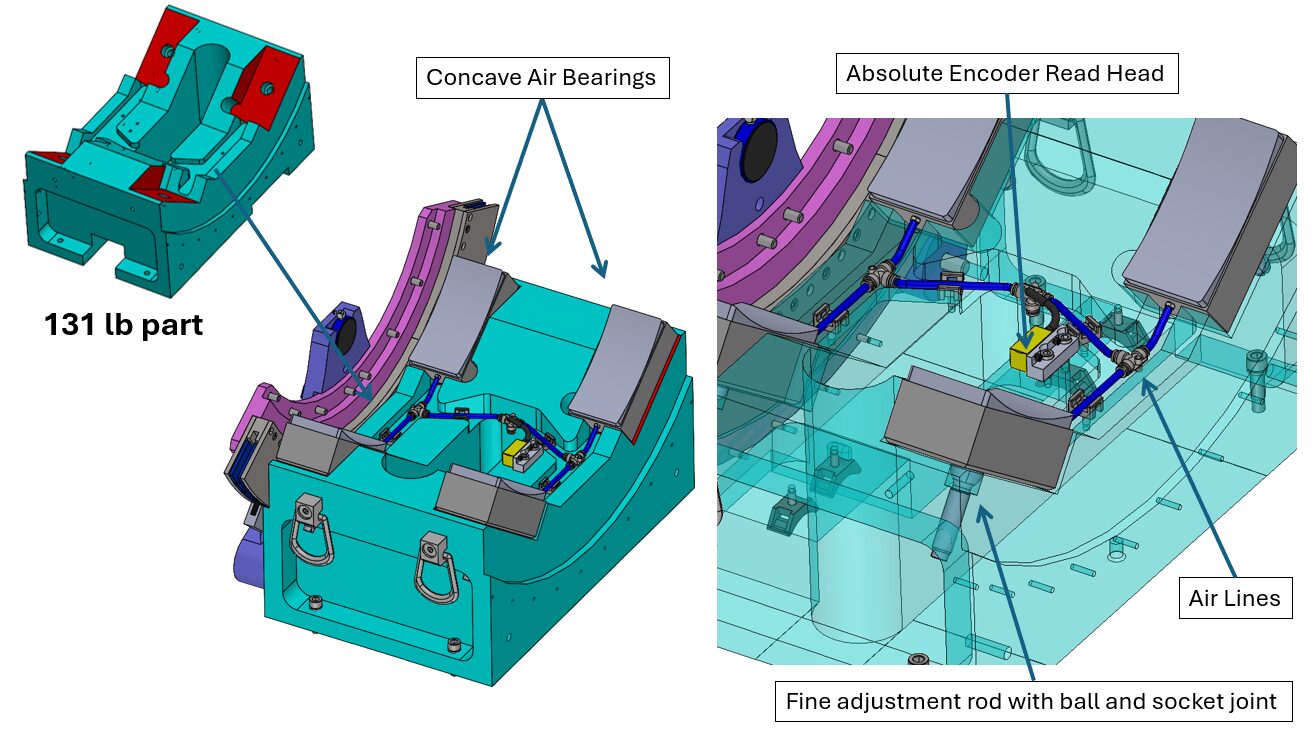 Concave Air Bearings

131 lb part

Absolute Encoder Read Head

Air Lines

Fine adjustment rod with ball and socket joint