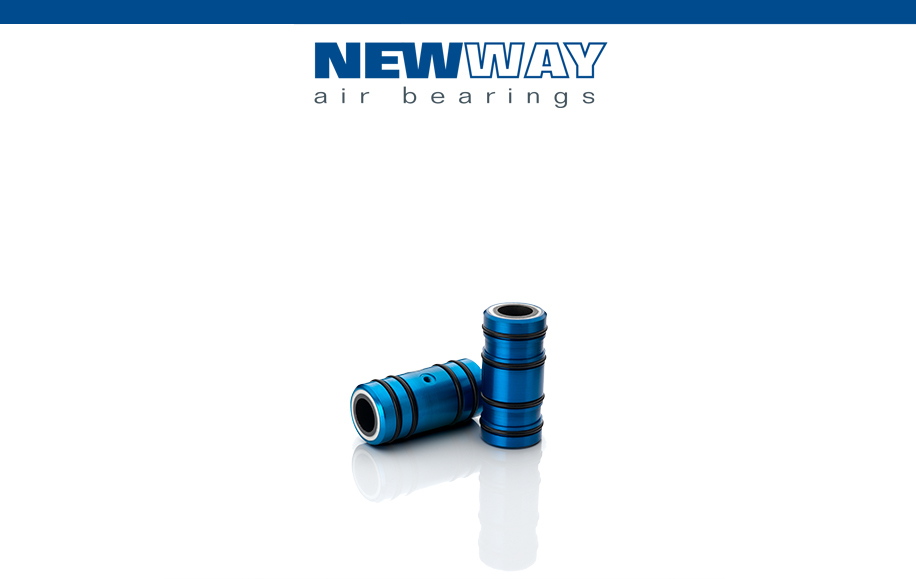 NEWWAY
air bearings