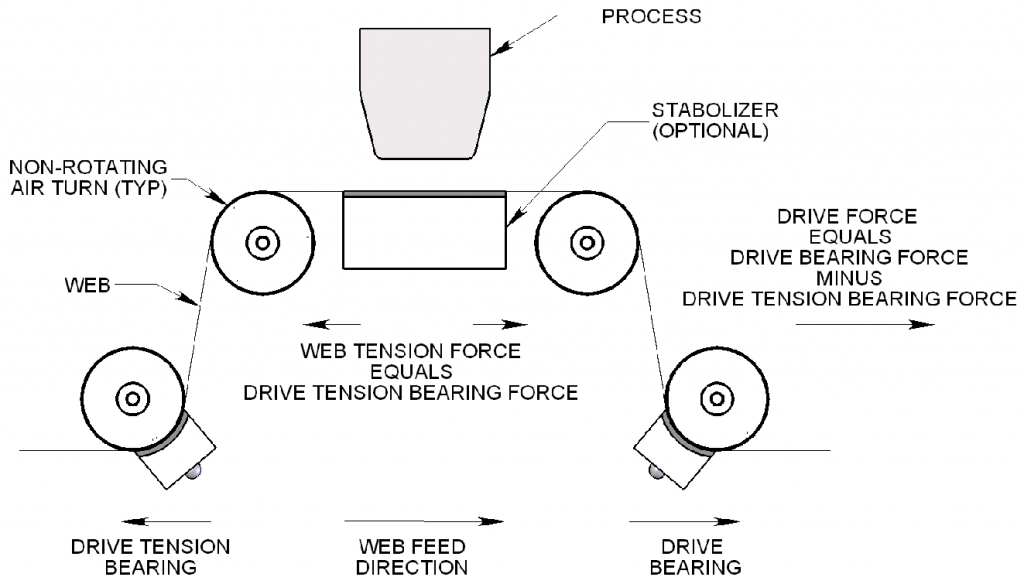 PROCESS

STABOLIZER
(OPTIONAL)

NON-ROTATING
AIR TURN (TYP)

WEB

DRIVE FORCE
EQUALS
DRIVE BEARING FORCE
MINUS
DRIVE TENSION BEARING FORCE

WEB TENSION FORCE
EQUALS
DRIVE TENSION BEARING FORCE

DRIVE TENSION
BEARING

WEB FEED
DIRECTION

DRIVE
BEARING