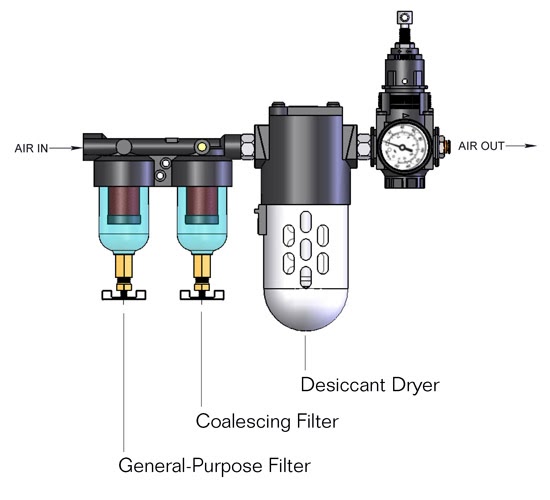 AIR IN

AIR OUT

Desiccant Dryer

Coalescing Filter

General-Purpose Filter